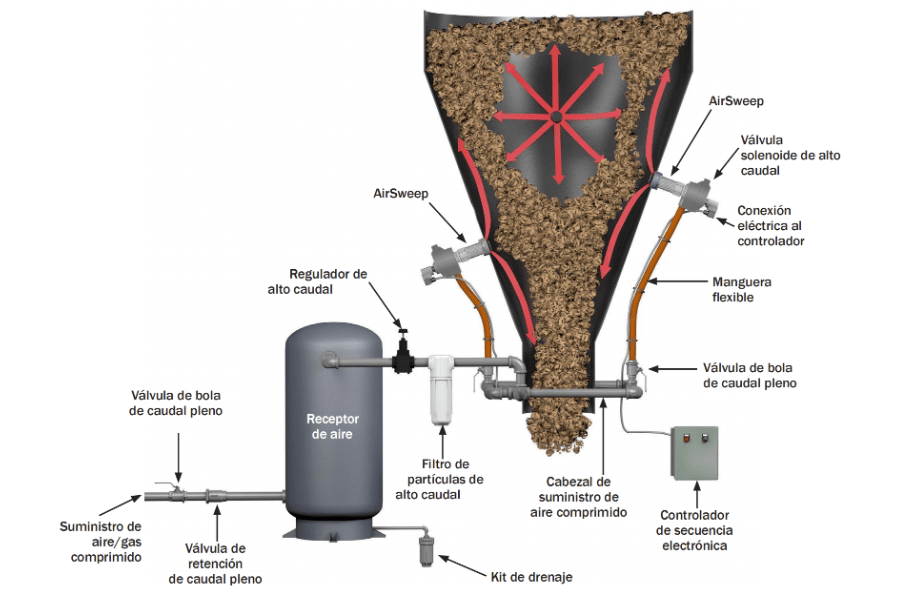 AirSweep

Válvula solenoide de alto caudal

Conexión eléctrica al controlador

AirSweep

Manguera flexible

Regulador de alto caudal

Válvula de bola de caudal pleno

Válvula de bola de caudal pleno

Receptor de aire

Filtro de partículas de alto caudal

Cabezal de suministro de aire comprimido

Controlador de secuencia electrónica

Suministro de aire/gas comprimido

Válvula de retención de caudal pleno

Kit de drenaje